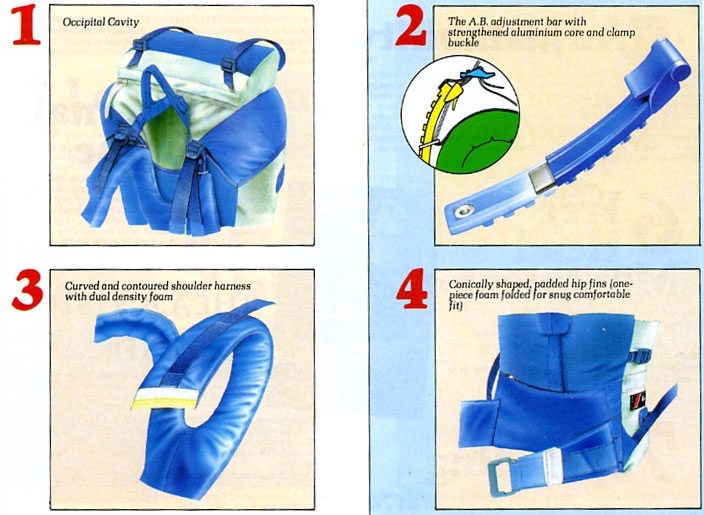 1

Occipital Cavity

2

The A.B. adjustment bar with strengthened aluminium core and clamp buckle

3

Curved and contoured shoulder harness with dual density foam

4

Conically shaped, padded hip fins (one-piece foam folded for snug comfortable fit)